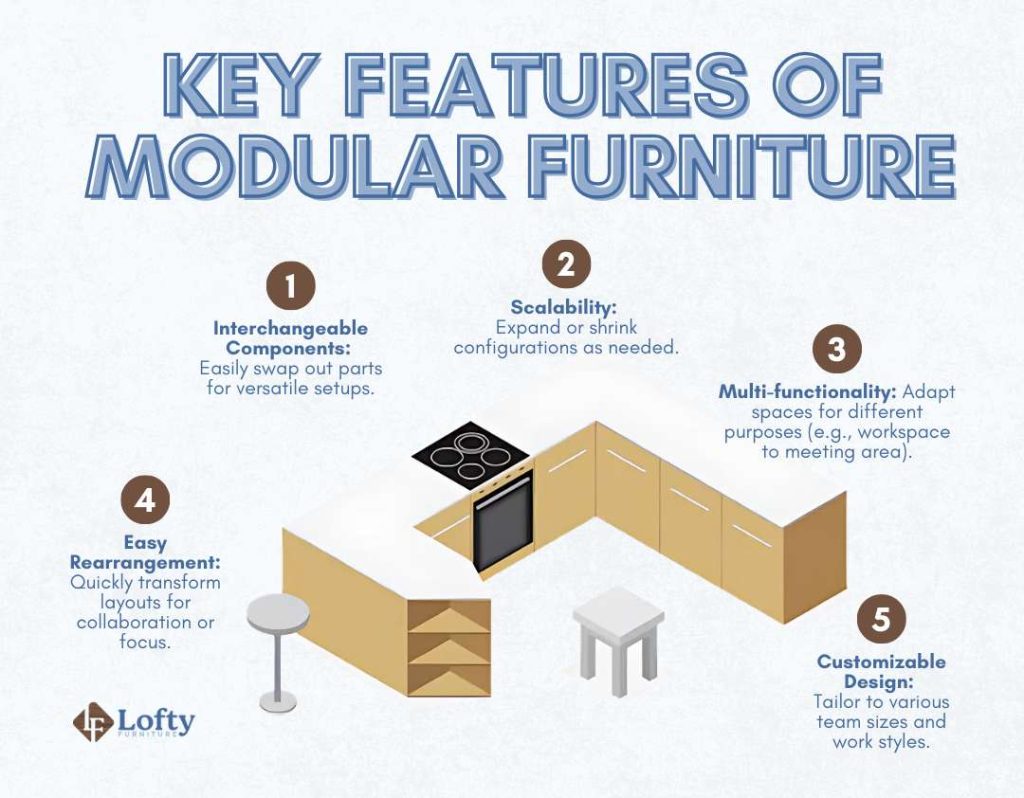 KEY FEATURES OF MODULAR FURNITURE

1

Interchangeable Components: Easily swap out parts for versatile setups.

2

Scalability: Expand or shrink configurations as needed.

3

Multi-functionality: Adapt spaces for different purposes (e.g., workspace to meeting area).

4

Easy Rearrangement: Quickly transform layouts for collaboration or focus.

5

Customizable Design: Tailor to various team sizes and work styles.

LF Lofty FURNITURE