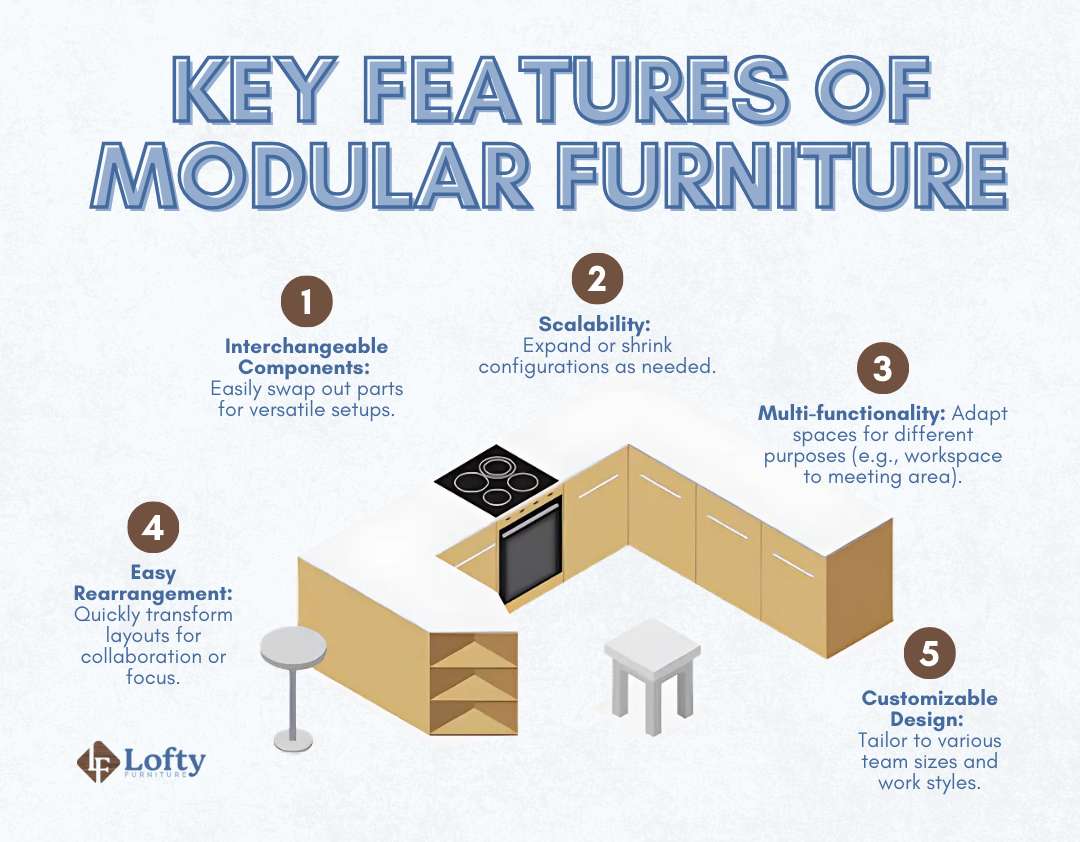 KEY FEATURES OF MODULAR FURNITURE

1
Interchangeable Components: Easily swap out parts for versatile setups.

2
Scalability: Expand or shrink configurations as needed.

3
Multi-functionality: Adapt spaces for different purposes (e.g., workspace to meeting area).

4
Easy Rearrangement: Quickly transform layouts for collaboration or focus.

5
Customizable Design: Tailor to various team sizes and work styles.

LF Lofty FURNITURE