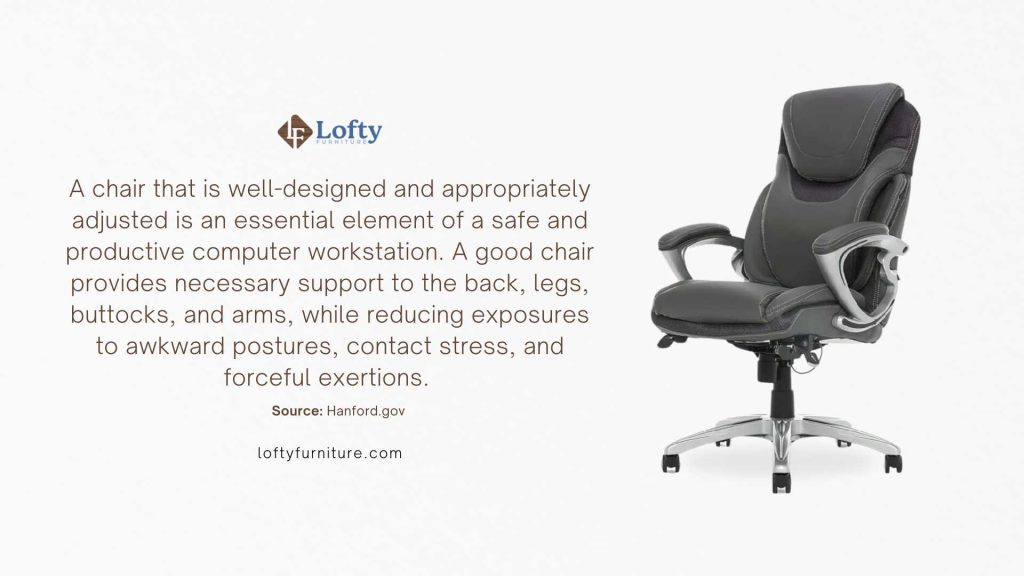 LF Lofty FURNITURE

A chair that is well-designed and appropriately adjusted is an essential element of a safe and productive computer workstation. A good chair provides necessary support to the back, legs, buttocks, and arms, while reducing exposures to awkward postures, contact stress, and forceful exertions.

Source: Hanford.gov

loftyfurniture.com