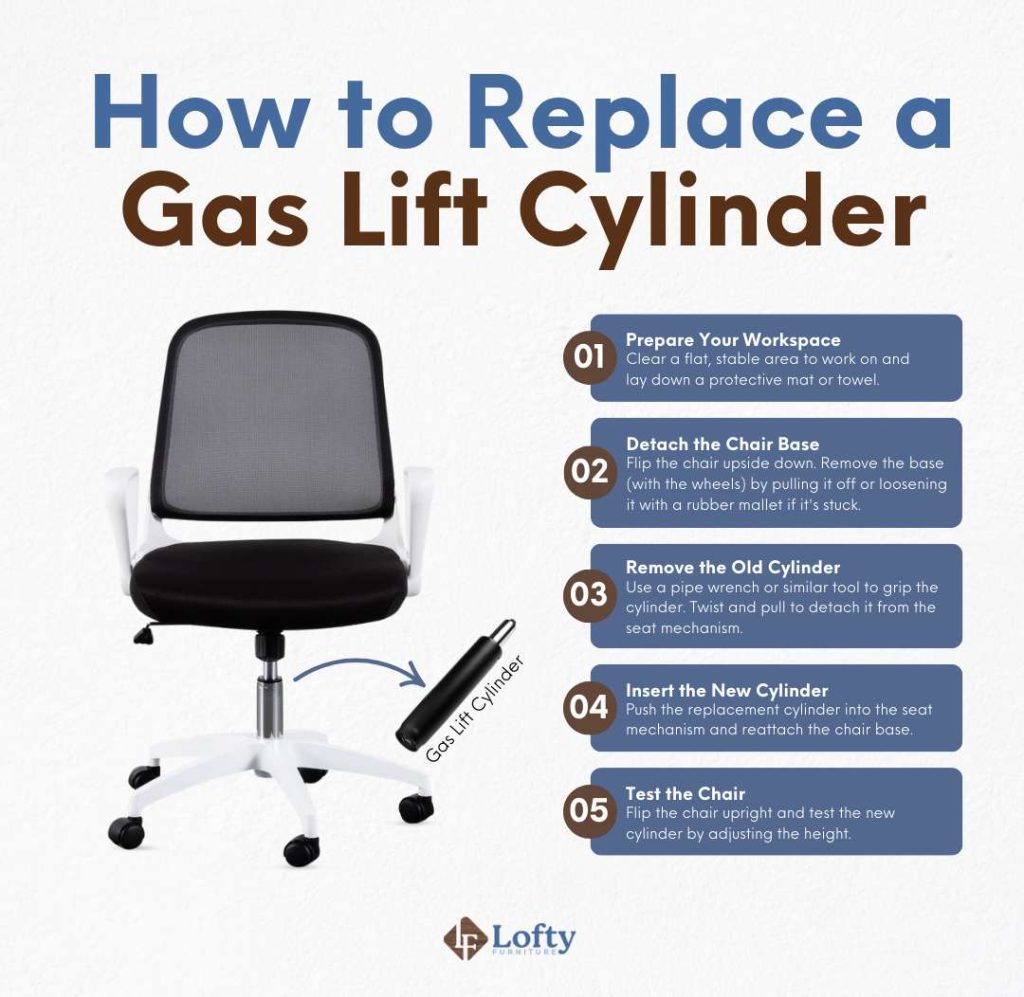 How to Replace a Gas Lift Cylinder

Gas Lift Cylinder

01 Prepare Your Workspace
Clear a flat, stable area to work on and lay down a protective mat or towel.

02 Detach the Chair Base
Flip the chair upside down. Remove the base (with the wheels) by pulling it off or loosening it with a rubber mallet if it's stuck.

03 Remove the Old Cylinder
Use a pipe wrench or similar tool to grip the cylinder. Twist and pull to detach it from the seat mechanism.

04 Insert the New Cylinder
Push the replacement cylinder into the seat mechanism and reattach the chair base.

05 Test the Chair
Flip the chair upright and test the new cylinder by adjusting the height.

LF Lofty FURNITURE