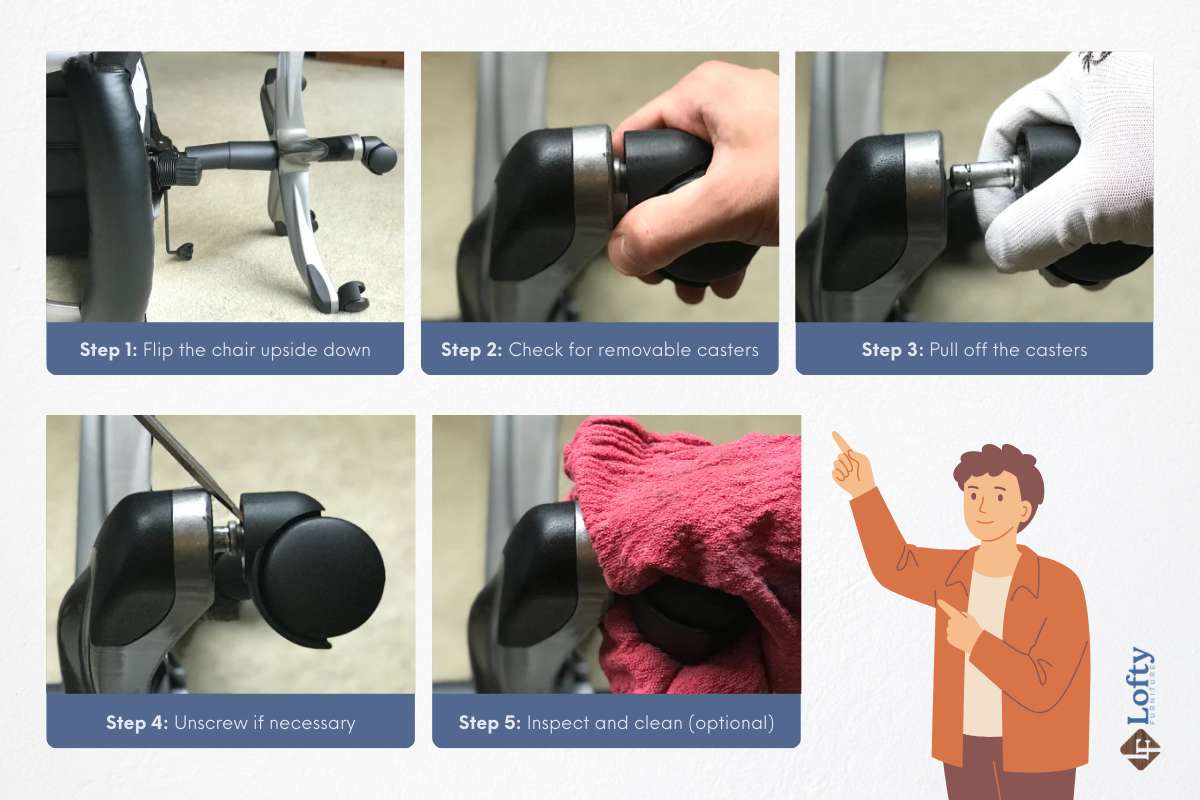 Step 1: Flip the chair upside down

Step 2: Check for removable casters

Step 3: Pull off the casters

Step 4: Unscrew if necessary

Step 5: Inspect and clean (optional)

Lofty FURNITURE