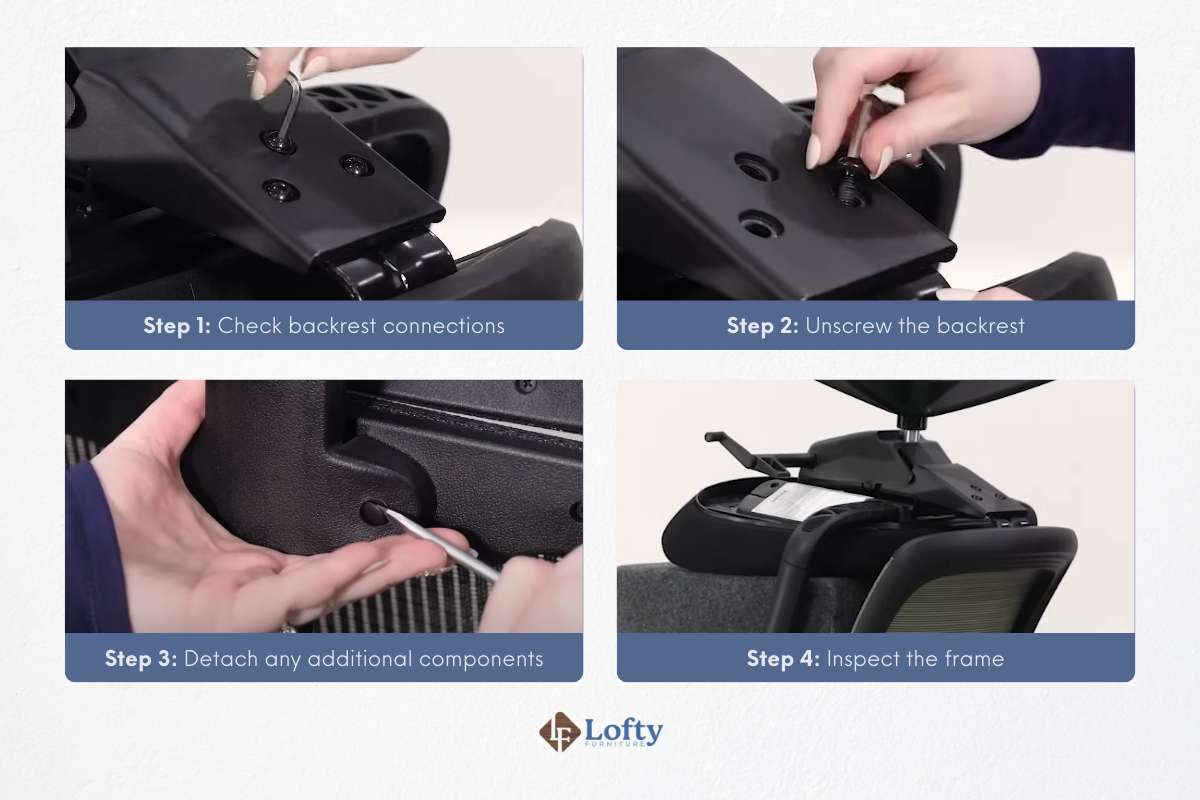 Step 1: Check backrest connections

Step 2: Unscrew the backrest

Step 3: Detach any additional components

Step 4: Inspect the frame

LF Lofty FURNITURE