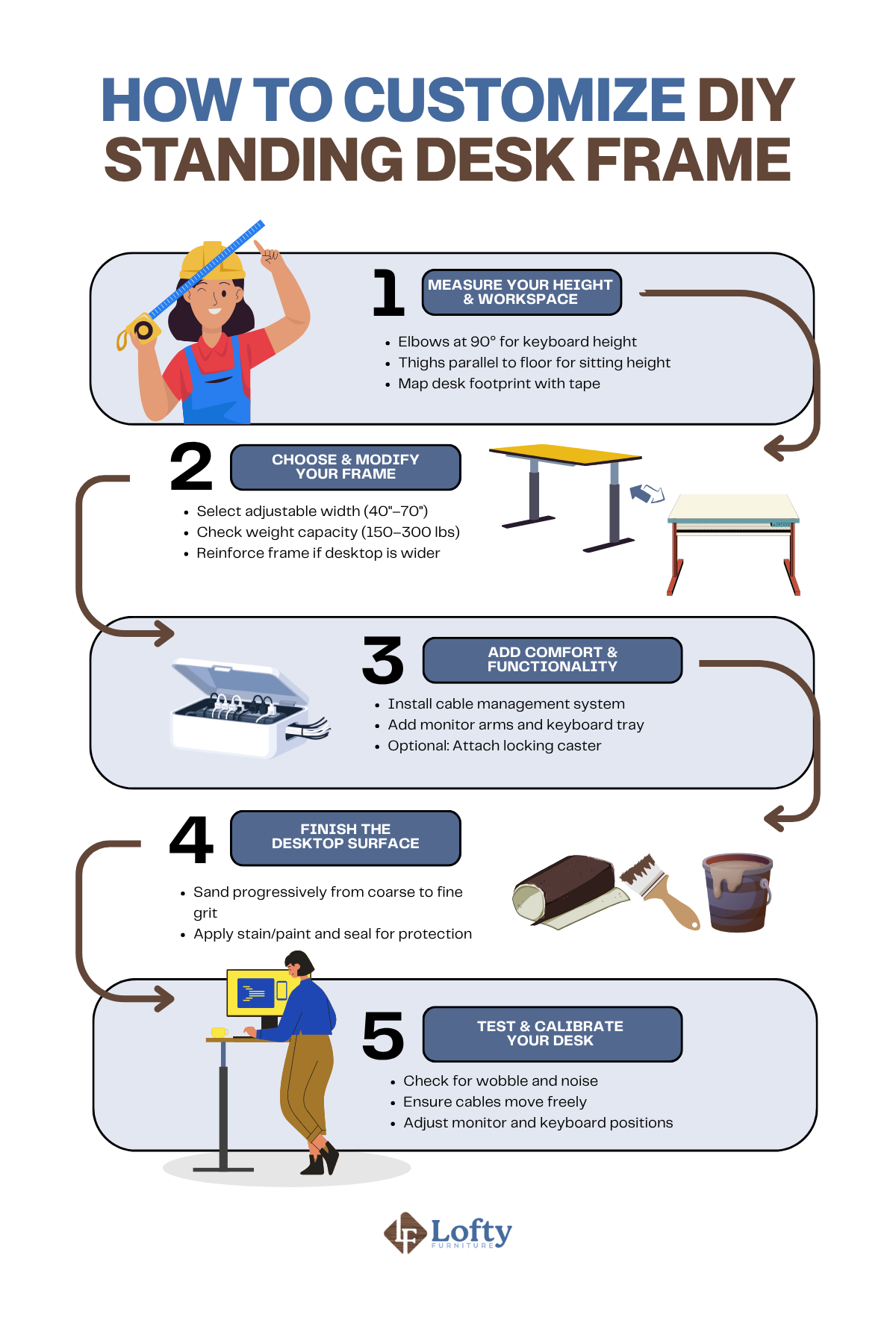 HOW TO CUSTOMIZE DIY STANDING DESK FRAME

1
MEASURE YOUR HEIGHT & WORKSPACE
- Elbows at 90° for keyboard height
- Thighs parallel to floor for sitting height
- Map desk footprint with tape

2
CHOOSE & MODIFY YOUR FRAME
- Select adjustable width (40"–70")
- Check weight capacity (150–300 lbs)
- Reinforce frame if desktop is wider

3
ADD COMFORT & FUNCTIONALITY
- Install cable management system
- Add monitor arms and keyboard tray
- Optional: Attach locking caster

4
FINISH THE DESKTOP SURFACE
- Sand progressively from coarse to fine grit
- Apply stain/paint and seal for protection

5
TEST & CALIBRATE YOUR DESK
- Check for wobble and noise
- Ensure cables move freely
- Adjust monitor and keyboard positions

LF Lofty FURNITURE