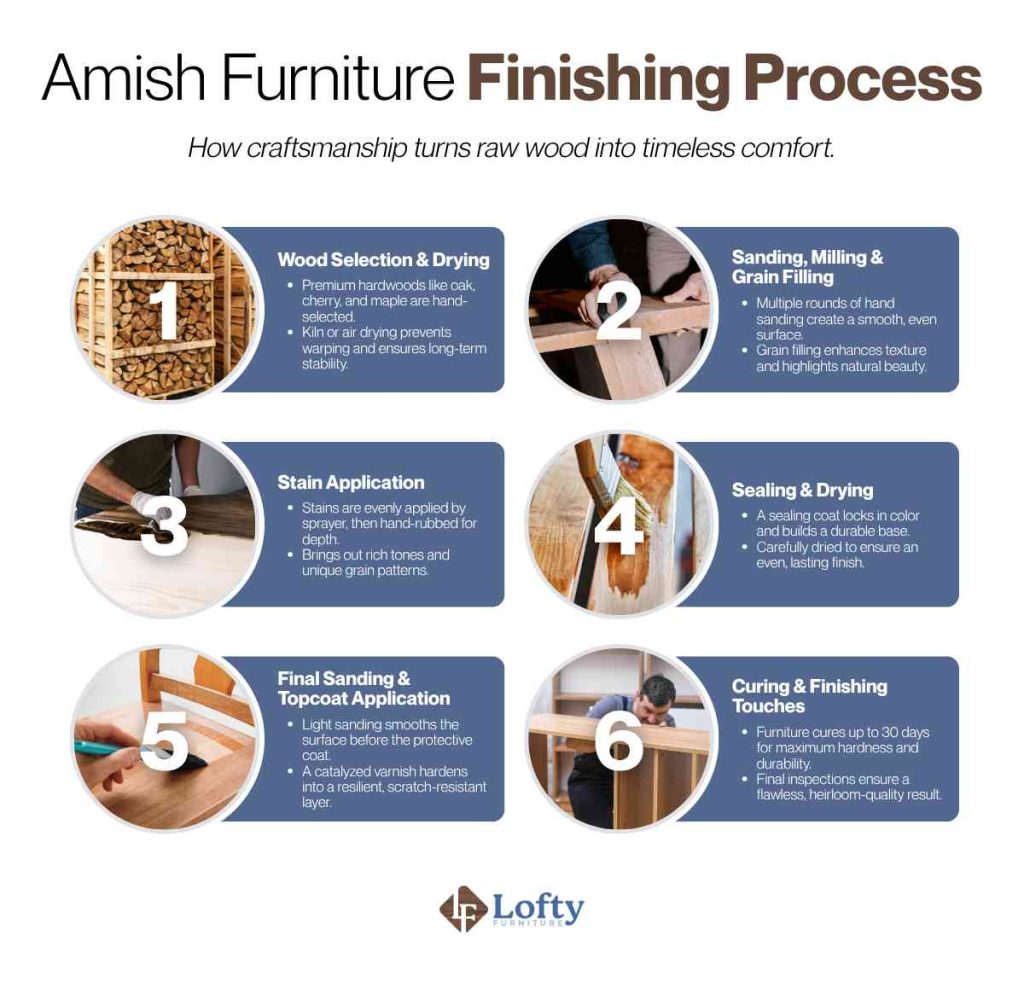 Amish Furniture Finishing Process

How craftsmanship turns raw wood into timeless comfort.

1

Wood Selection & Drying

• Premium hardwoods like oak, cherry, and maple are hand-selected.
• Kiln or air drying prevents warping and ensures long-term stability.

2

Sanding, Milling & Grain Filling

• Multiple rounds of hand sanding create a smooth, even surface.
• Grain filling enhances texture and highlights natural beauty.

3

Stain Application

• Stains are evenly applied by sprayer, then hand-rubbed for depth.
• Brings out rich tones and unique grain patterns.

4

Sealing & Drying

• A sealing coat locks in color and builds a durable base.
• Carefully dried to ensure an even, lasting finish.

5

Final Sanding & Topcoat Application

• Light sanding smooths the surface before the protective coat.
• A catalyzed varnish hardens into a resilient, scratch-resistant layer.

6

Curing & Finishing Touches

• Furniture cures up to 30 days for maximum hardness and durability.
• Final inspections ensure a flawless, heirloom-quality result.

LF Lofty FURNITURE